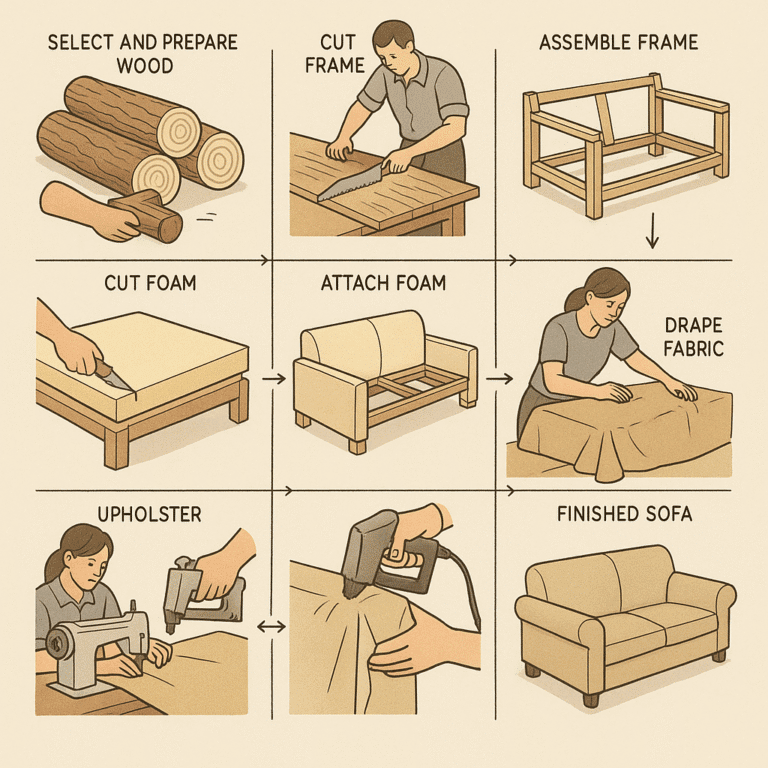 SELECT AND PREPARE WOOD

CUT FRAME

ASSEMBLE FRAME

CUT FOAM

ATTACH FOAM

DRAPE FABRIC

UPHOLSTER

FINISHED SOFA